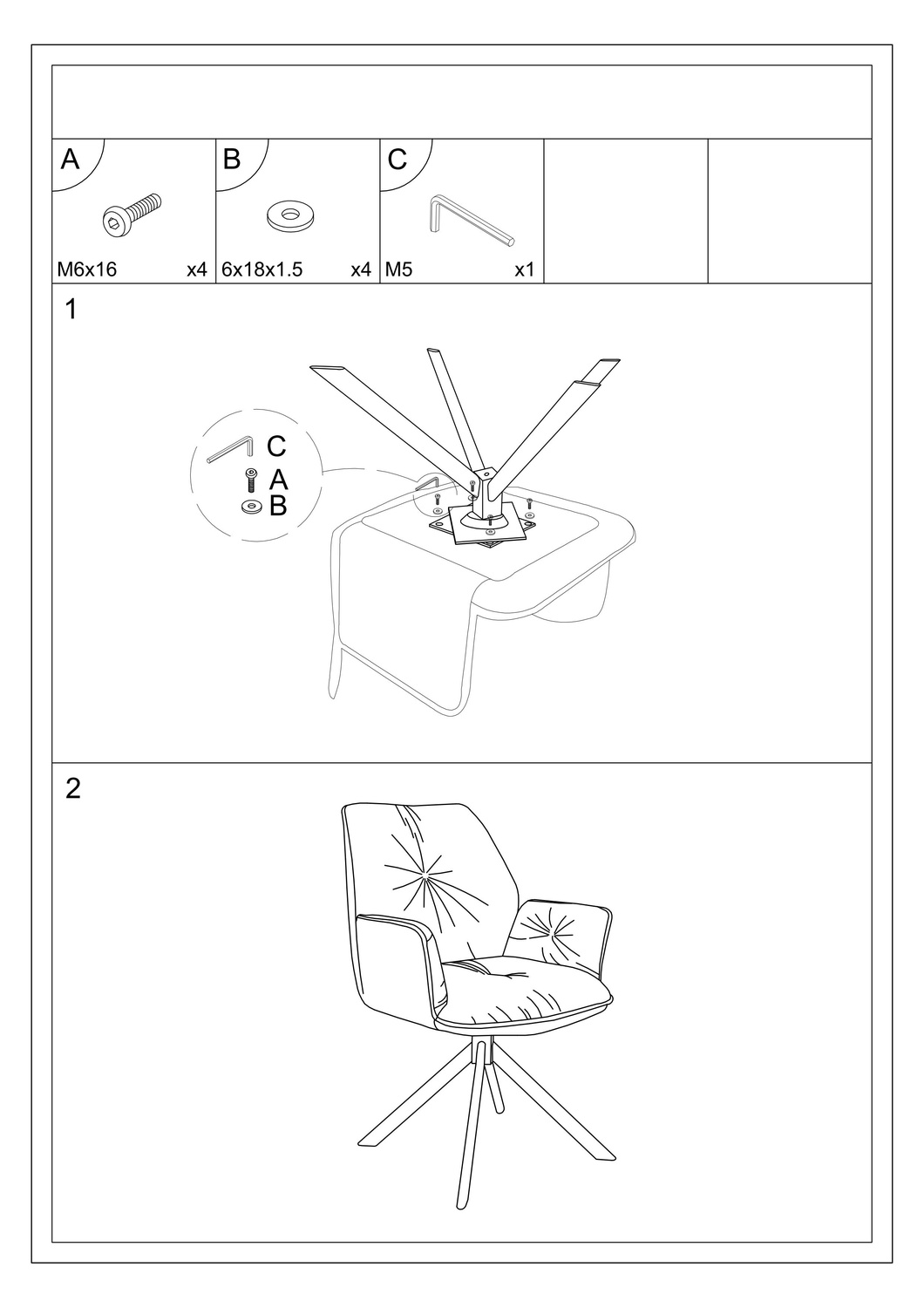 | A | B | C | | |
|---|---|---|---|---|
| M6x16 x4 | 6x18x1.5 x4 | M5 x1 | | |

1

C
A
B

2