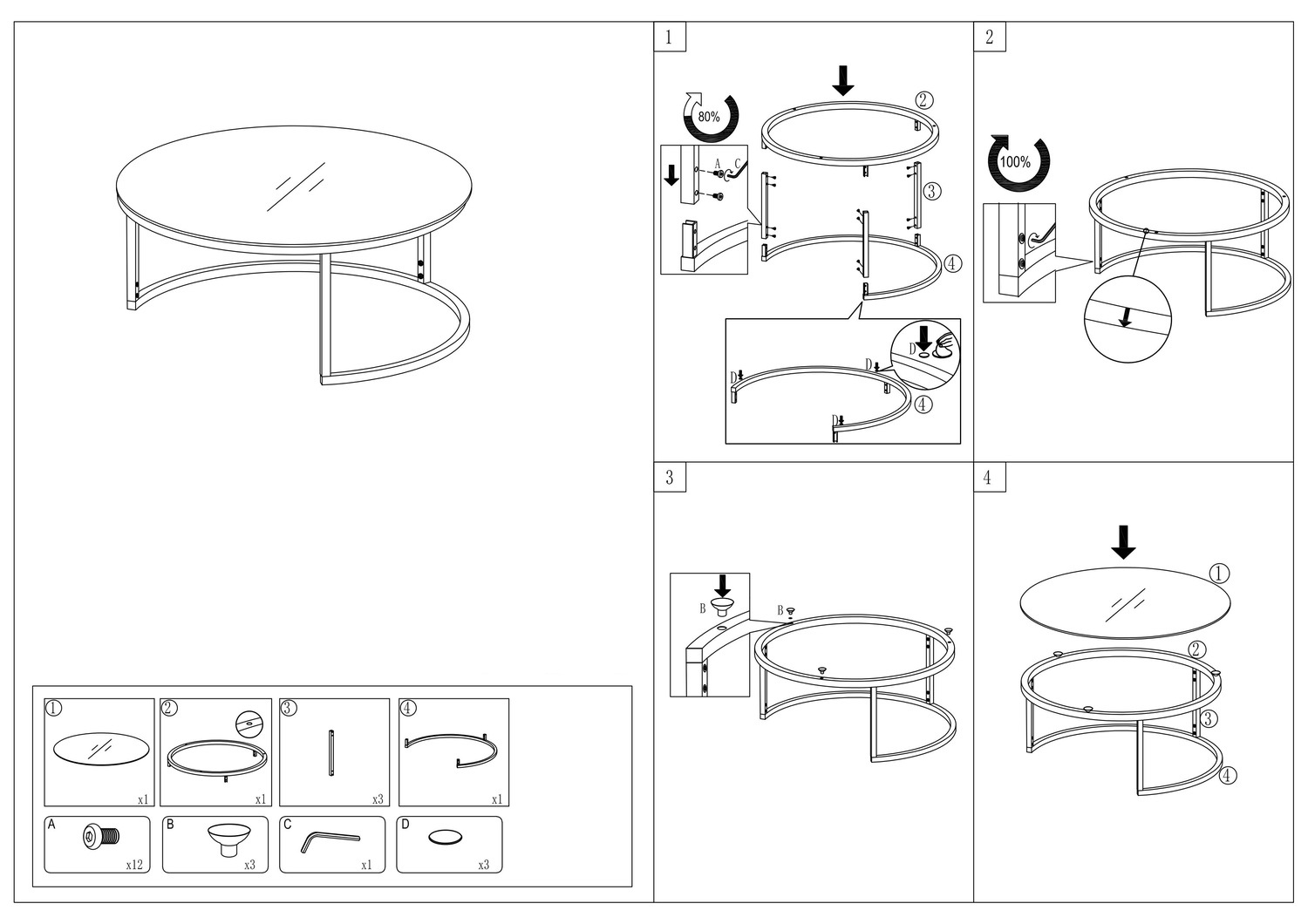 ①
x1
②
x1
③
x3
④
x1
A
x12
B
x3
C
x1
D
x3

1
80%
A
C
②
③
④
D
D
D
D
④

2
100%

3
B
B

4
①
②
③
④