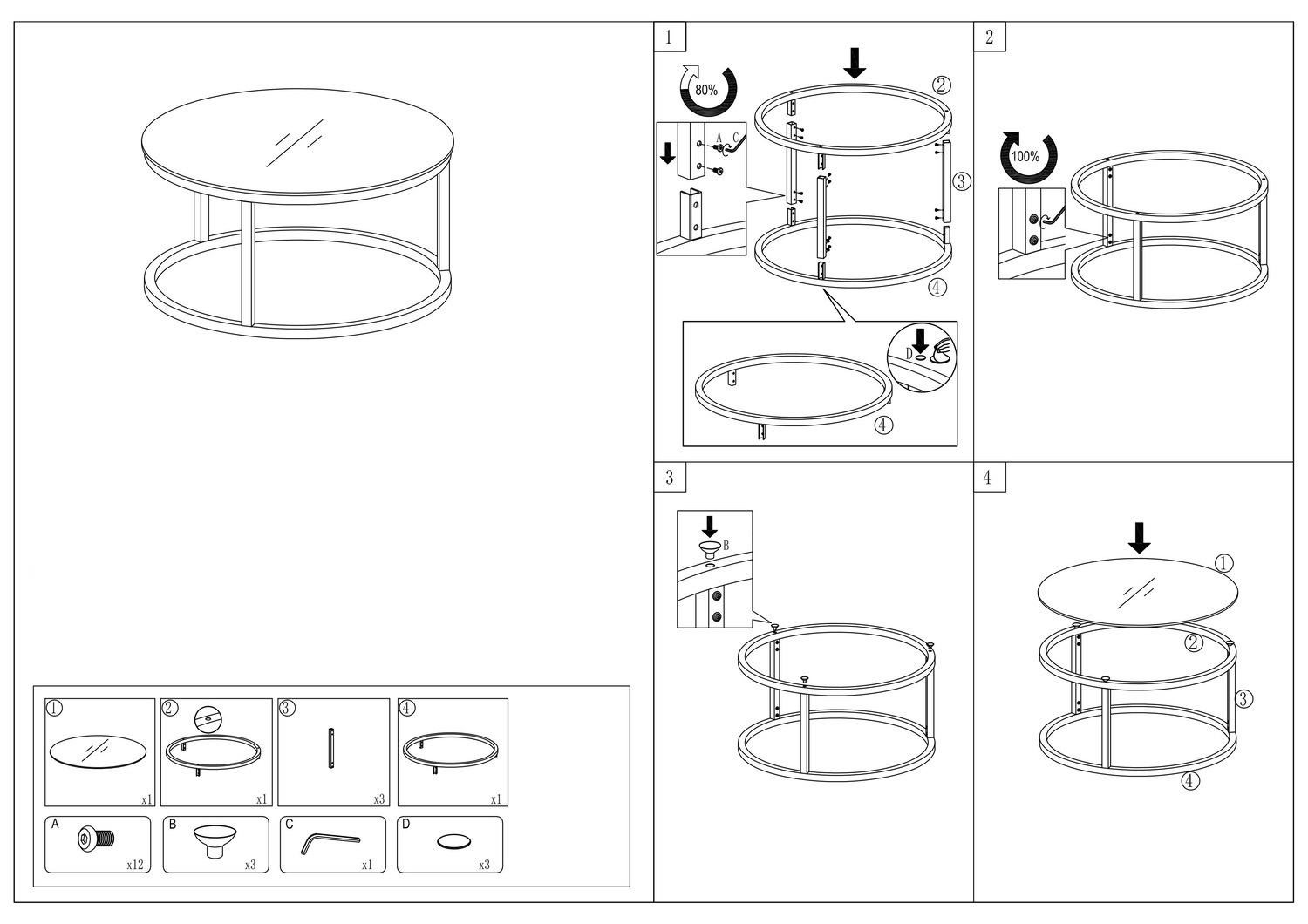 ①
x1
②
x1
③
x3
④
x1
A
x12
B
x3
C
x1
D
x3

1
80%
A C
②
③
④
D
④

2
100%

3
B

4
①
②
③
④