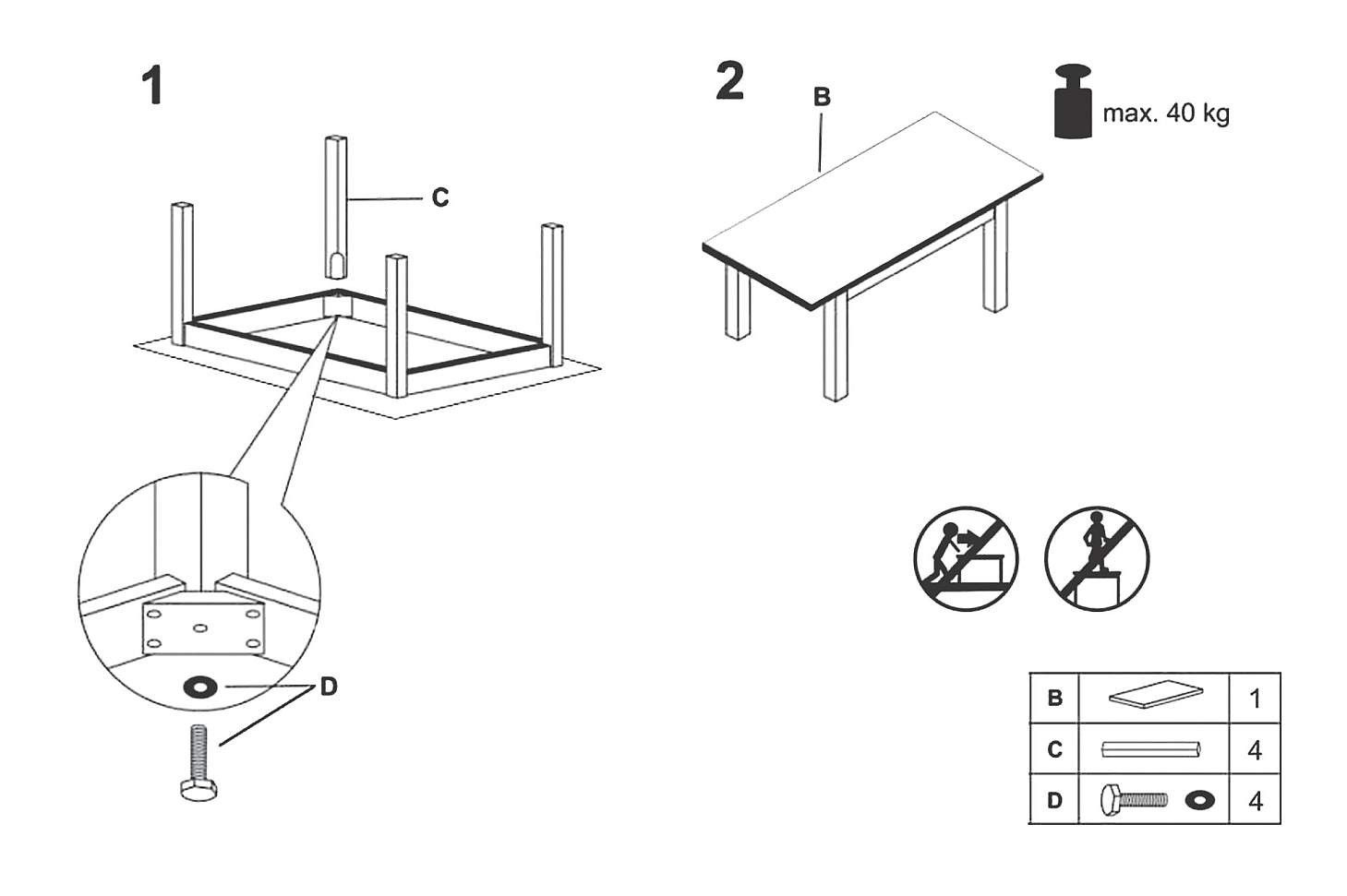 1

C

D

2

B

max. 40 kg

| B | | 1 |
|---|---|---|
| C | | 4 |
| D | | 4 |