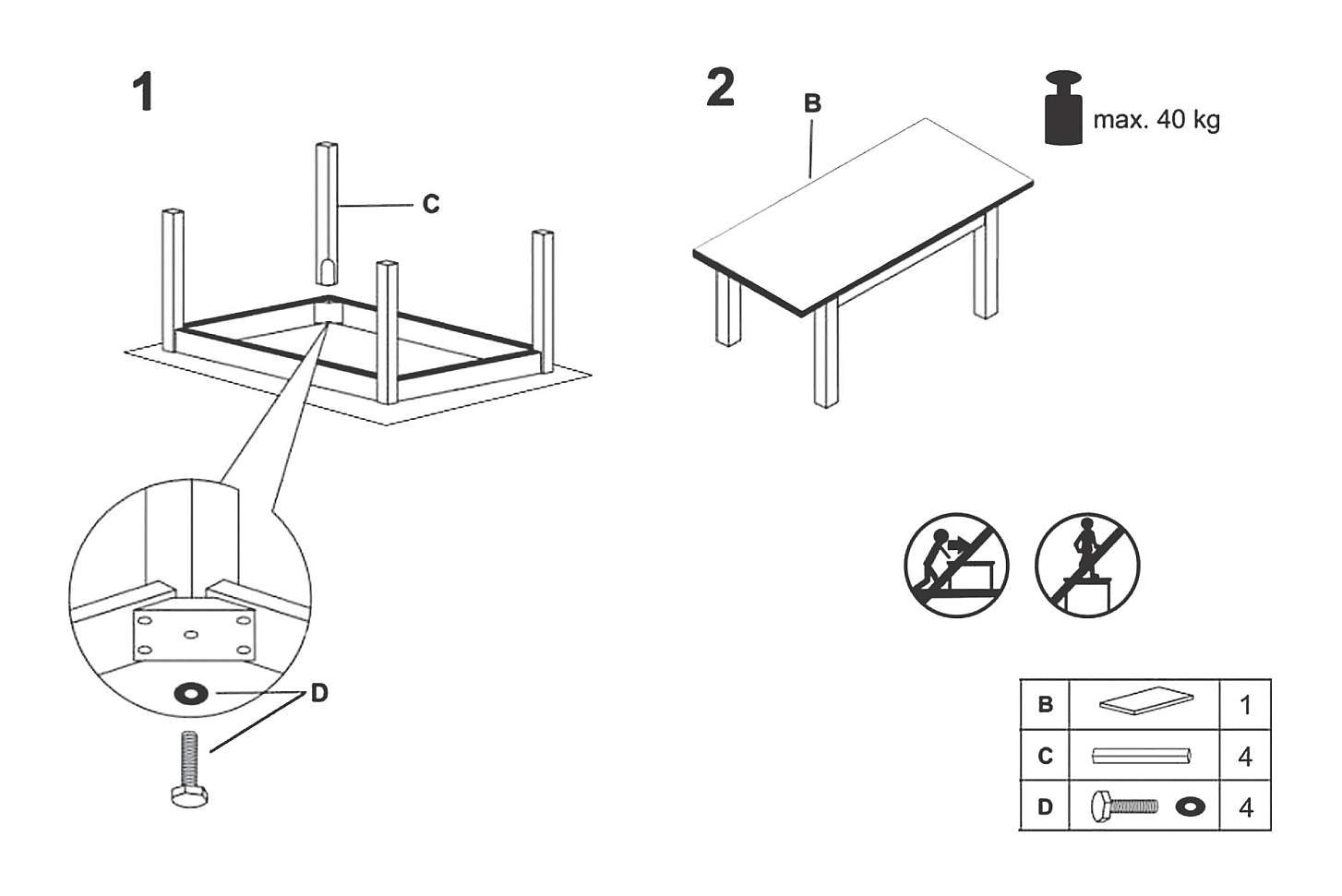 1

C

D

2

B

max. 40 kg

| B |  | 1 |
|---|---|---|
| C |  | 4 |
| D |  | 4 |