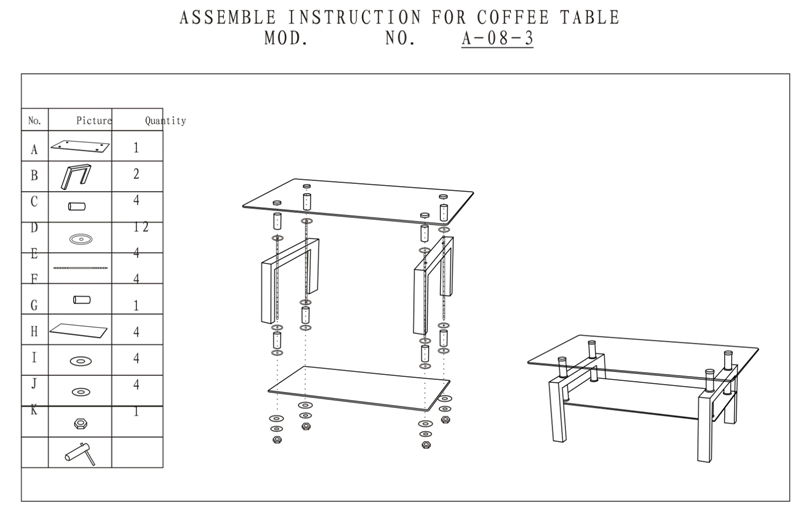 ASSEMBLE INSTRUCTION FOR COFFEE TABLE
MOD. NO. A-08-3

| No. | Picture | Quantity |
|---|---|---|
| A | | 1 |
| B | | 2 |
| C | | 4 |
| D | | 12 |
| E | | 4 |
| F | | 4 |
| G | | 1 |
| H | | 4 |
| I | | 4 |
| J | | 4 |
| K | | 1 |
| | | |