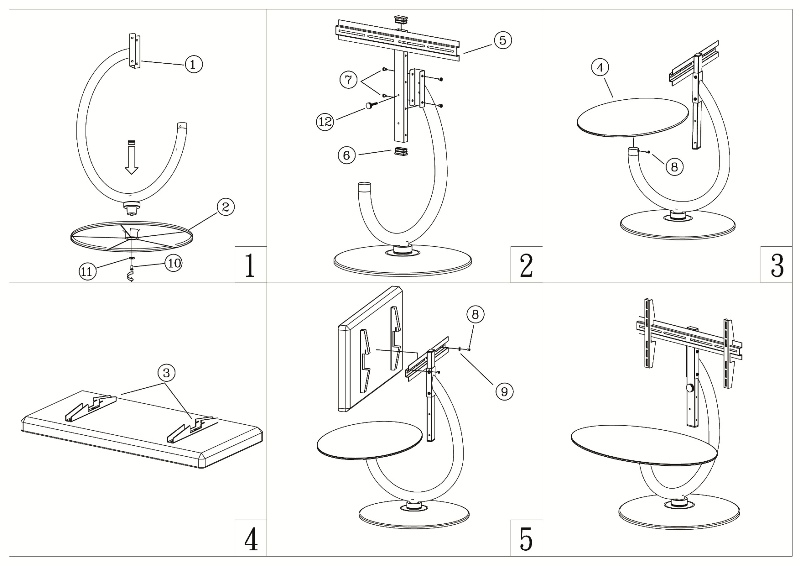 1
2
11
10
1

5
7
12
6
2

4
8
3

3
4

8
9
5