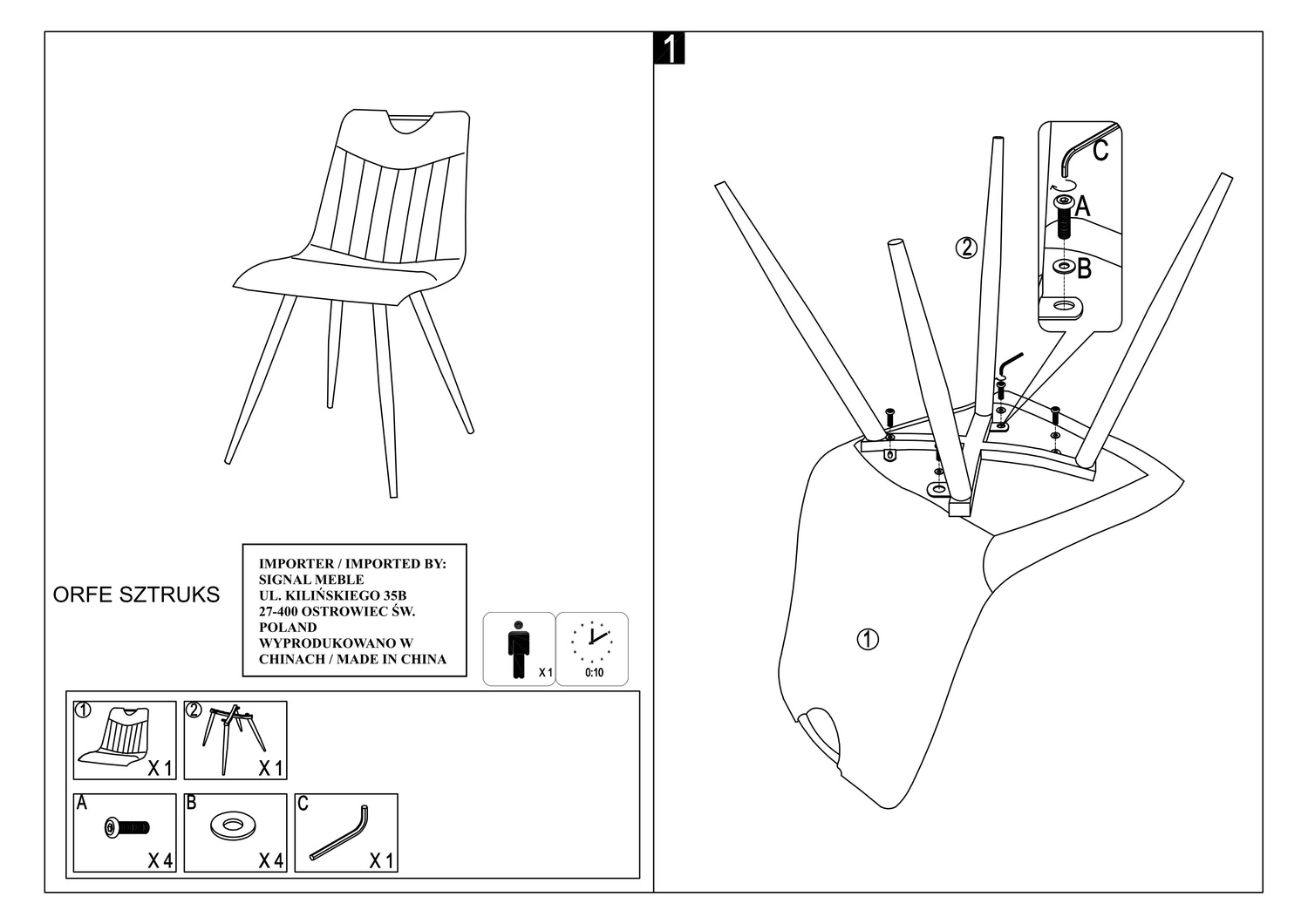 ORFE SZTRUKS

IMPORTER / IMPORTED BY:
SIGNAL MEBLE
UL. KILIŃSKIEGO 35B
27-400 OSTROWIEC ŚW.
POLAND
WYPRODUKOWANO W CHINACH / MADE IN CHINA

X 1

0:10

①
X 1

②
X 1

A
X 4

B
X 4

C
X 1

1

C

A

B

②

①